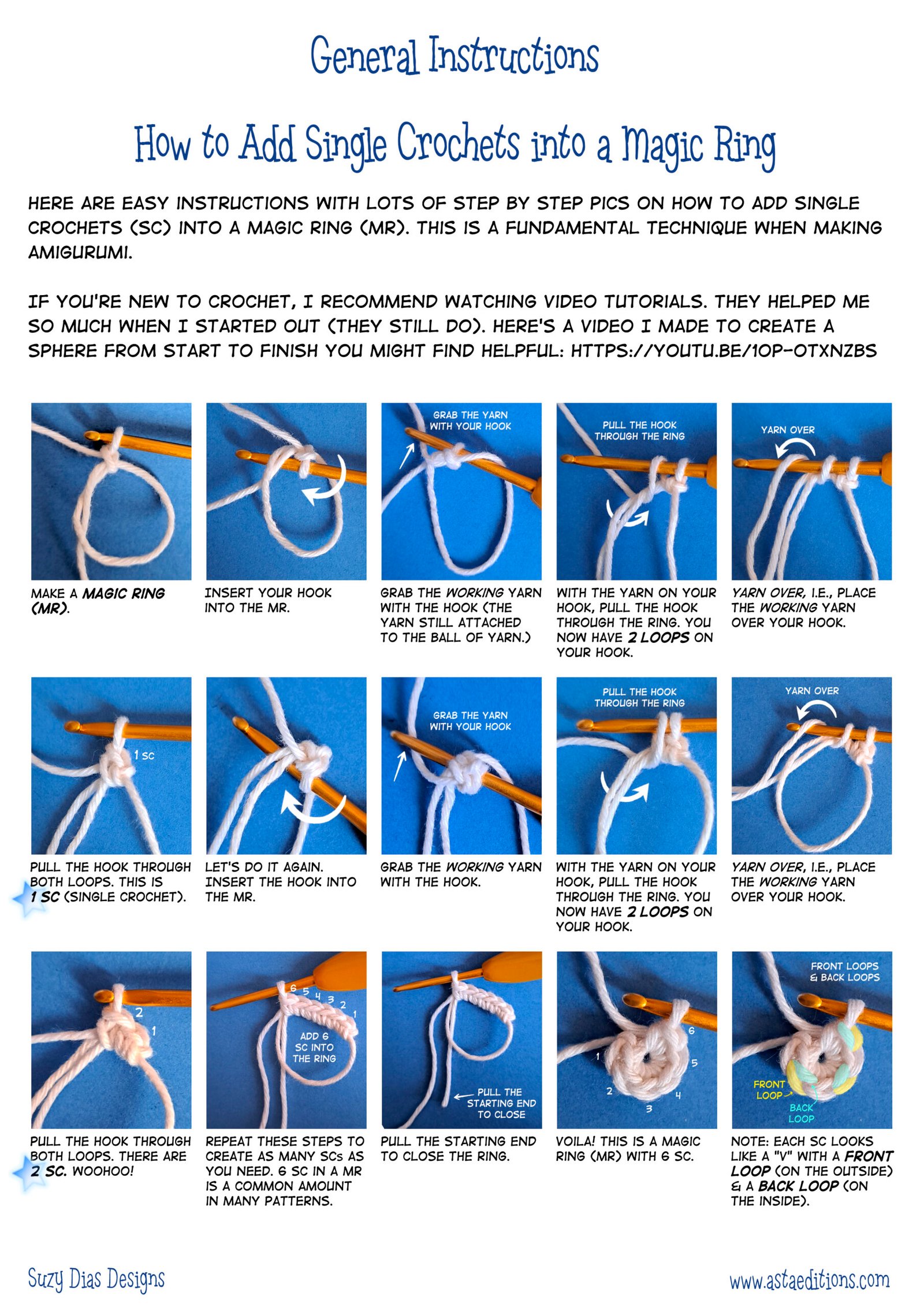 General Instructions

How to Add Single Crochets into a Magic Ring

HERE ARE EASY INSTRUCTIONS WITH LOTS OF STEP BY STEP PICS ON HOW TO ADD SINGLE CROCHETS (SC) INTO A MAGIC RING (MR). THIS IS A FUNDAMENTAL TECHNIQUE WHEN MAKING AMIGURUMI.

IF YOU'RE NEW TO CROCHET, I RECOMMEND WATCHING VIDEO TUTORIALS. THEY HELPED ME SO MUCH WHEN I STARTED OUT (THEY STILL DO). HERE'S A VIDEO I MADE TO CREATE A SPHERE FROM START TO FINISH YOU MIGHT FIND HELPFUL: HTTPS://YOUTU.BE/1OP-OTXNZBS

MAKE A MAGIC RING (MR).

INSERT YOUR HOOK INTO THE MR.

GRAB THE YARN WITH YOUR HOOK

GRAB THE WORKING YARN WITH THE HOOK (THE YARN STILL ATTACHED TO THE BALL OF YARN.)

PULL THE HOOK THROUGH THE RING

WITH THE YARN ON YOUR HOOK, PULL THE HOOK THROUGH THE RING. YOU NOW HAVE 2 LOOPS ON YOUR HOOK.

YARN OVER

YARN OVER, I.E., PLACE THE WORKING YARN OVER YOUR HOOK.

1 SC

PULL THE HOOK THROUGH BOTH LOOPS. THIS IS 1 SC (SINGLE CROCHET).

LET'S DO IT AGAIN. INSERT THE HOOK INTO THE MR.

GRAB THE YARN WITH YOUR HOOK

GRAB THE WORKING YARN WITH THE HOOK.

PULL THE HOOK THROUGH THE RING

WITH THE YARN ON YOUR HOOK, PULL THE HOOK THROUGH THE RING. YOU NOW HAVE 2 LOOPS ON YOUR HOOK.

YARN OVER

YARN OVER, I.E., PLACE THE WORKING YARN OVER YOUR HOOK.

2 1

PULL THE HOOK THROUGH BOTH LOOPS. THERE ARE 2 SC. WOOHOO!

6 5 4 3 2 1 ADD 6 SC INTO THE RING

REPEAT THESE STEPS TO CREATE AS MANY SCs AS YOU NEED. 6 SC IN A MR IS A COMMON AMOUNT IN MANY PATTERNS.

PULL THE STARTING END TO CLOSE

PULL THE STARTING END TO CLOSE THE RING.

1 2 3 4 5 6

VOILA! THIS IS A MAGIC RING (MR) WITH 6 SC.

FRONT LOOPS & BACK LOOPS

FRONT LOOP

BACK LOOP

NOTE: EACH SC LOOKS LIKE A "V" WITH A FRONT LOOP (ON THE OUTSIDE) & A BACK LOOP (ON THE INSIDE).

Suzy Dias Designs

www.astaeditions.com